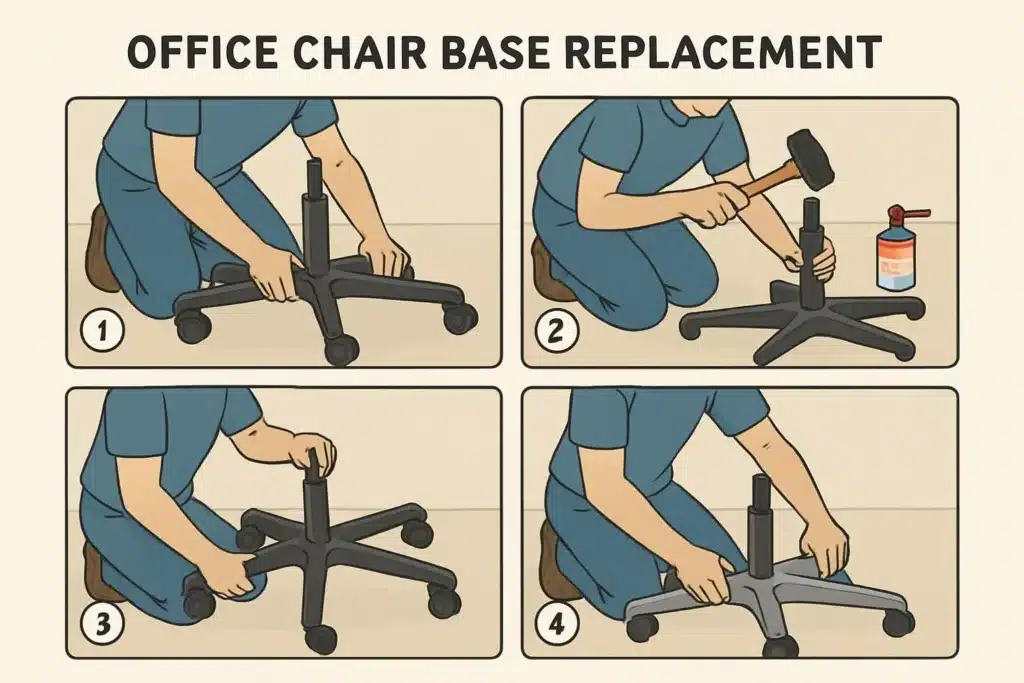 OFFICE CHAIR BASE REPLACEMENT

1

2

3

4